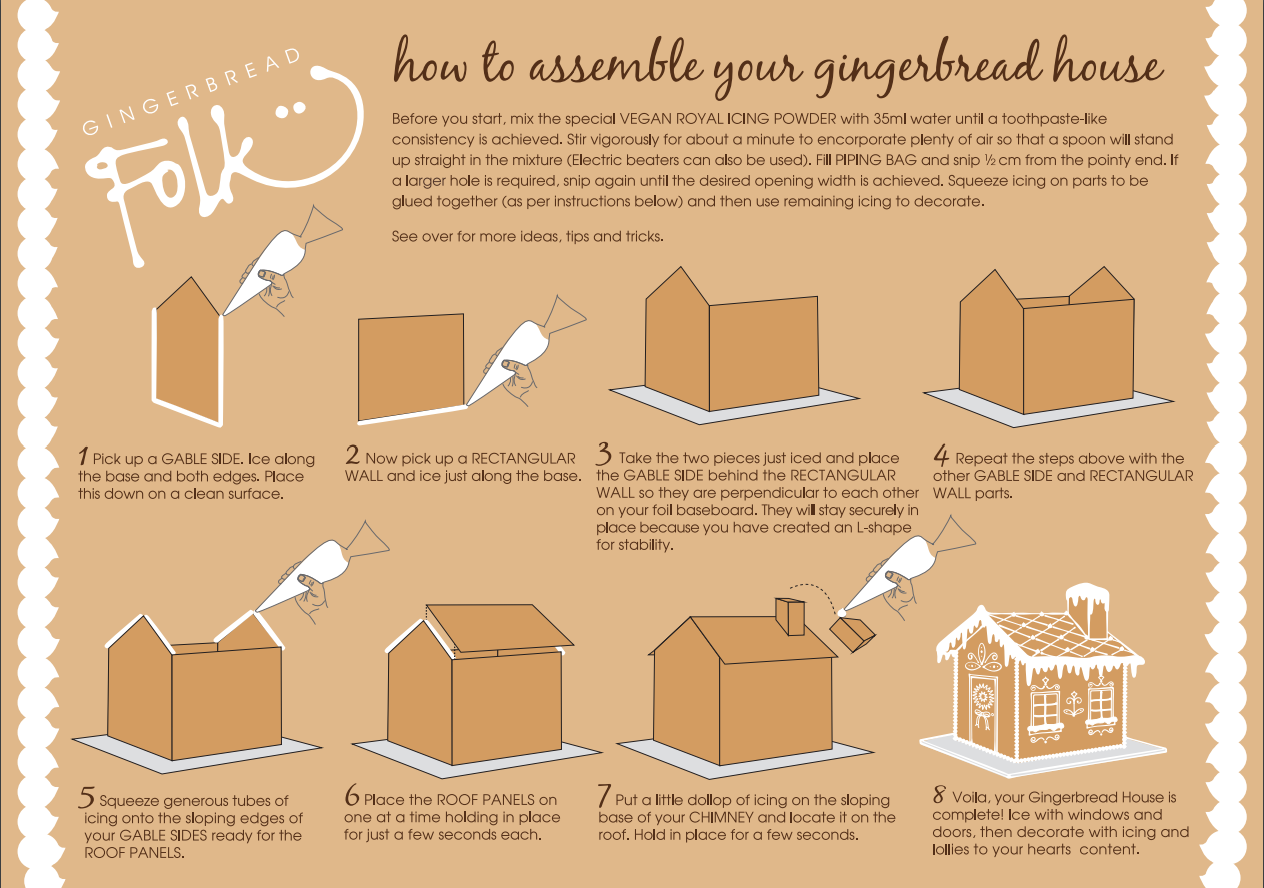 GINGERBREAD Folk

how to assemble your gingerbread house

Before you start, mix the special VEGAN ROYAL ICING POWDER with 35ml water until a toothpaste-like consistency is achieved. Stir vigorously for about a minute to encorporate plenty of air so that a spoon will stand up straight in the mixture (Electric beaters can also be used). Fill PIPING BAG and snip ½ cm from the pointy end. If a larger hole is required, snip again until the desired opening width is achieved. Squeeze icing on parts to be glued together (as per instructions below) and then use remaining icing to decorate.

See over for more ideas, tips and tricks.

1 Pick up a GABLE SIDE. Ice along the base and both edges. Place this down on a clean surface.

2 Now pick up a RECTANGULAR WALL and ice just along the base.

3 Take the two pieces just iced and place the GABLE SIDE behind the RECTANGULAR WALL so they are perpendicular to each other on your foil baseboard. They will stay securely in place because you have created an L-shape for stability.

4 Repeat the steps above with the other GABLE SIDE and RECTANGULAR WALL parts.

5 Squeeze generous tubes of icing onto the sloping edges of your GABLE SIDES ready for the ROOF PANELS.

6 Place the ROOF PANELS on one at a time holding in place for just a few seconds each.

7 Put a little dollop of icing on the sloping base of your CHIMNEY and locate it on the roof. Hold in place for a few seconds.

8 Voila, your Gingerbread House is complete! Ice with windows and doors, then decorate with icing and lollies to your hearts content.